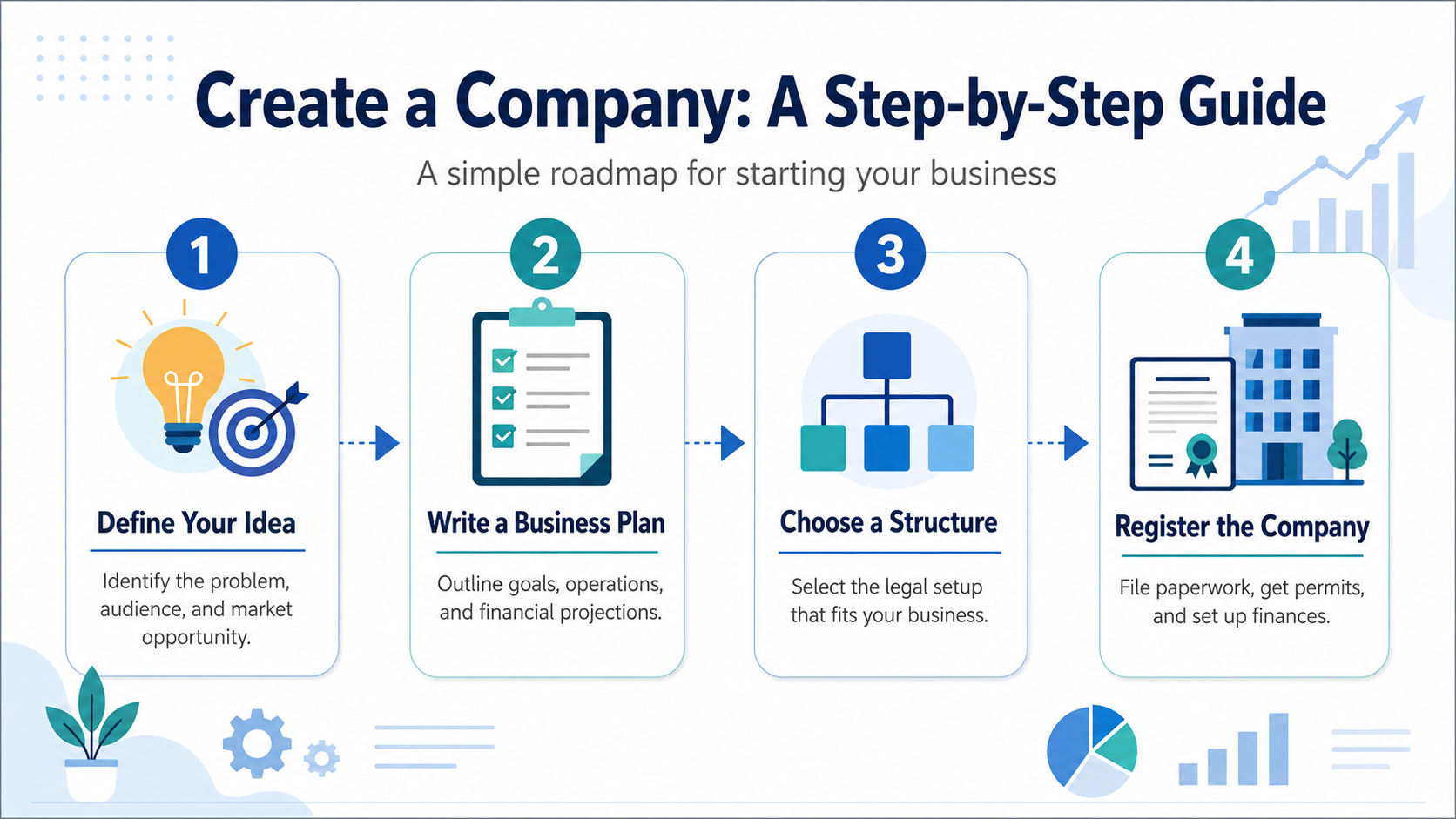 Create a Company: A Step-by-Step Guide

A simple roadmap for starting your business

1

Define Your Idea

Identify the problem, audience, and market opportunity.

2

Write a Business Plan

Outline goals, operations, and financial projections.

3

Choose a Structure

Select the legal setup that fits your business.

4

Register the Company

File paperwork, get permits, and set up finances.